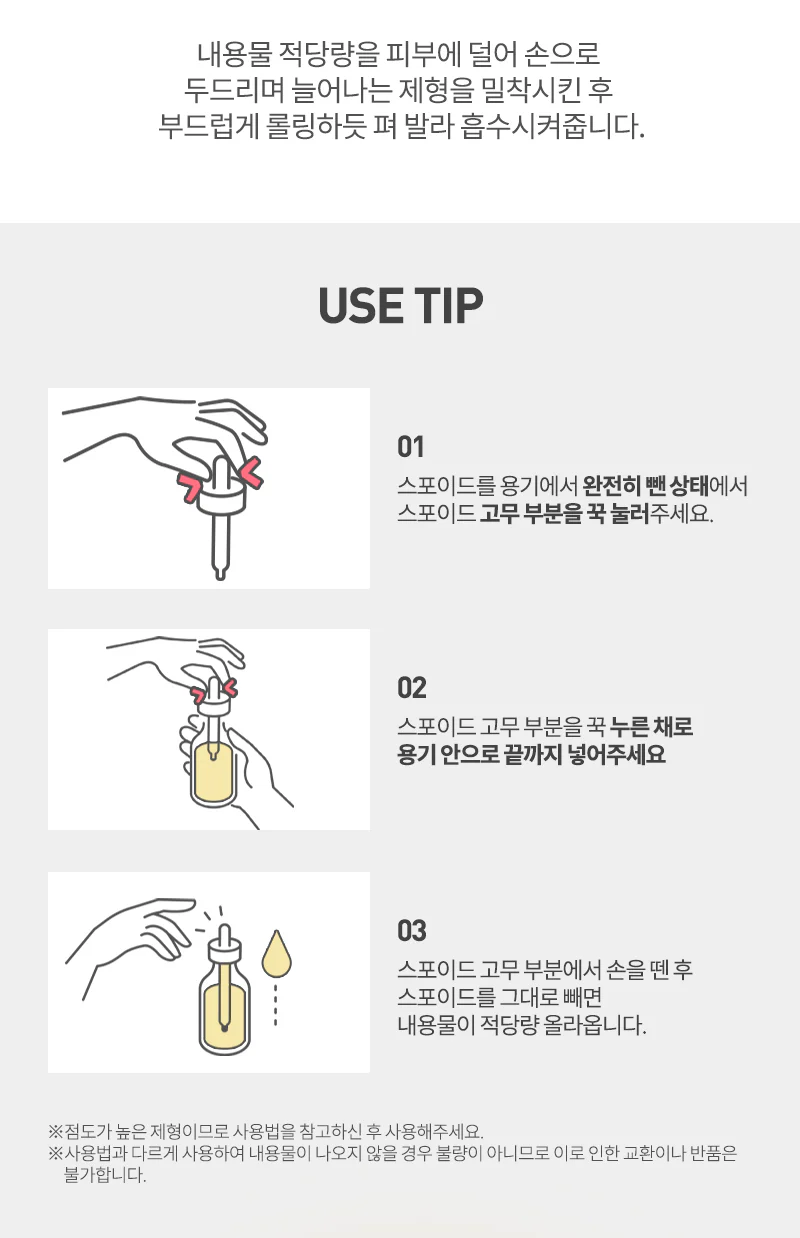 내용물 적당량을 피부에 덜어 손으로
두드리며 늘어나는 제형을 밀착시킨 후
부드럽게 롤링하듯 펴 발라 흡수시켜줍니다.

USE TIP

01
스포이드를 용기에서 완전히 뺀 상태에서
스포이드 고무 부분을 꾹 눌러주세요.

02
스포이드 고무 부분을 꾹 누른 채로
용기 안으로 끝까지 넣어주세요

03
스포이드 고무 부분에서 손을 뗀 후
스포이드를 그대로 빼면
내용물이 적당량 올라옵니다.

※점도가 높은 제형이므로 사용법을 참고하신 후 사용해주세요.
※사용법과 다르게 사용하여 내용물이 나오지 않을 경우 불량이 아니므로 이로 인한 교환이나 반품은 불가합니다.